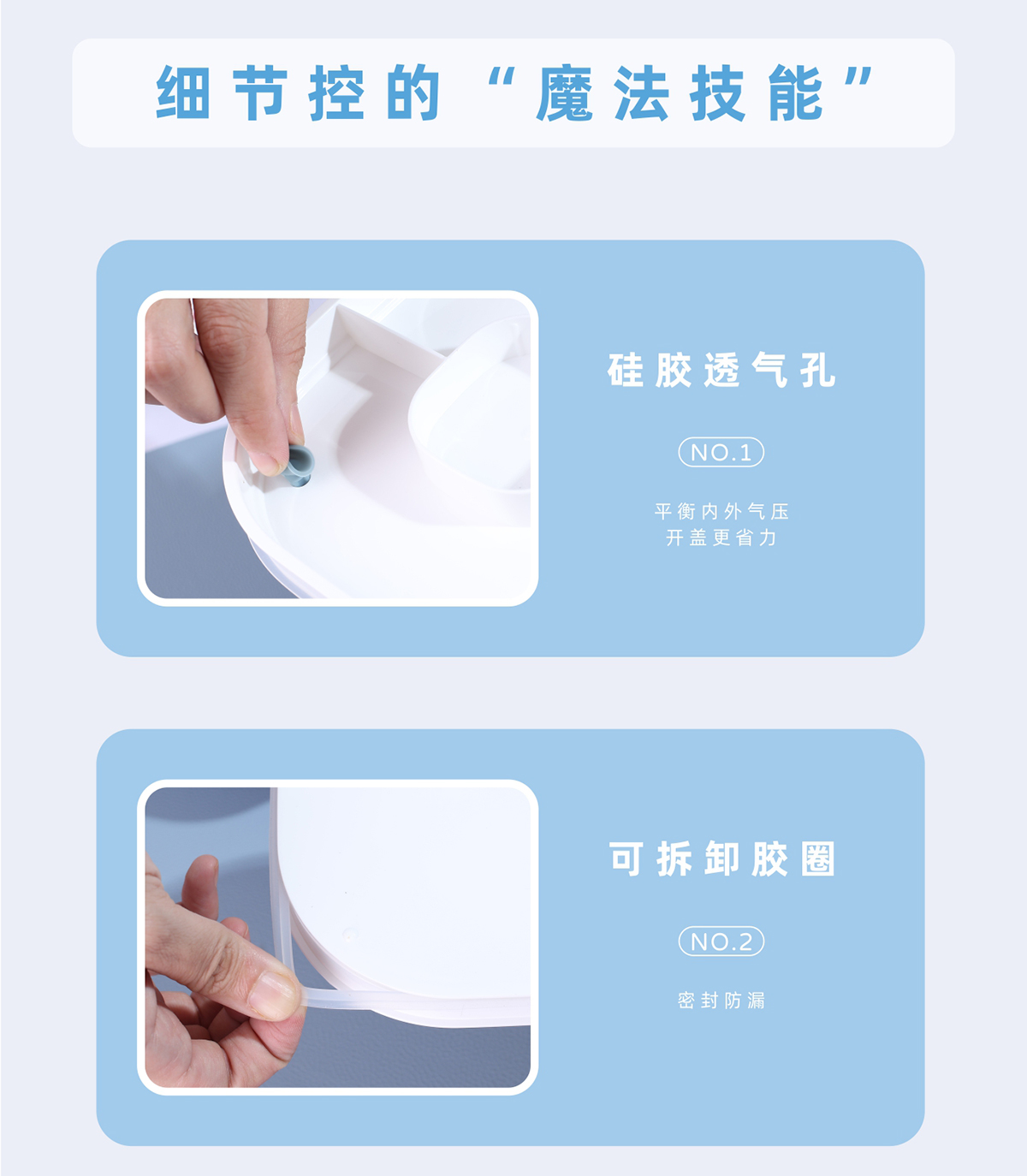 细节控的“魔法技能”

硅胶透气孔

NO.1

平衡内外气压
开盖更省力

可拆卸胶圈

NO.2

密封防漏