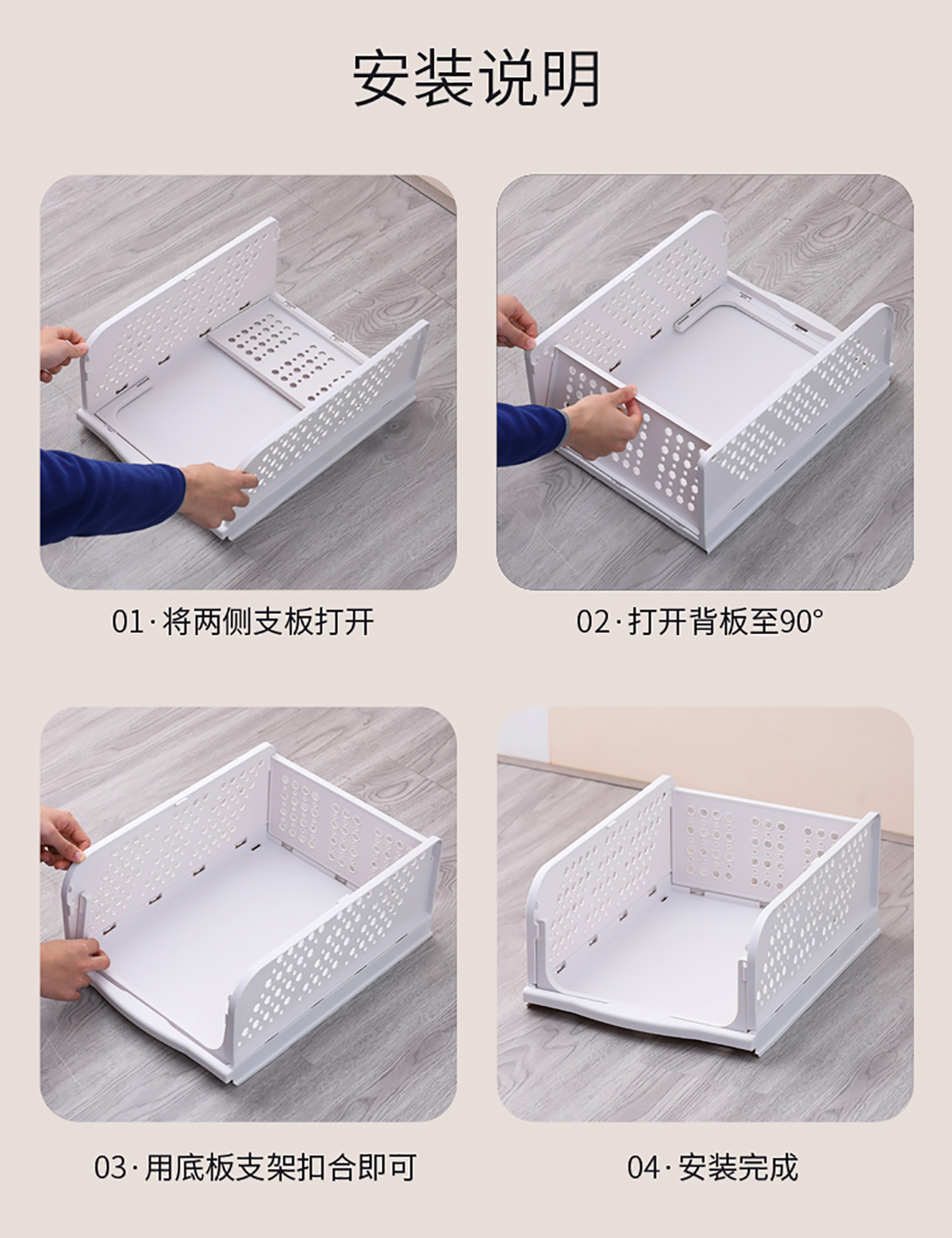 安装说明

01·将两侧支板打开

02·打开背板至90°

03·用底板支架扣合即可

04·安装完成