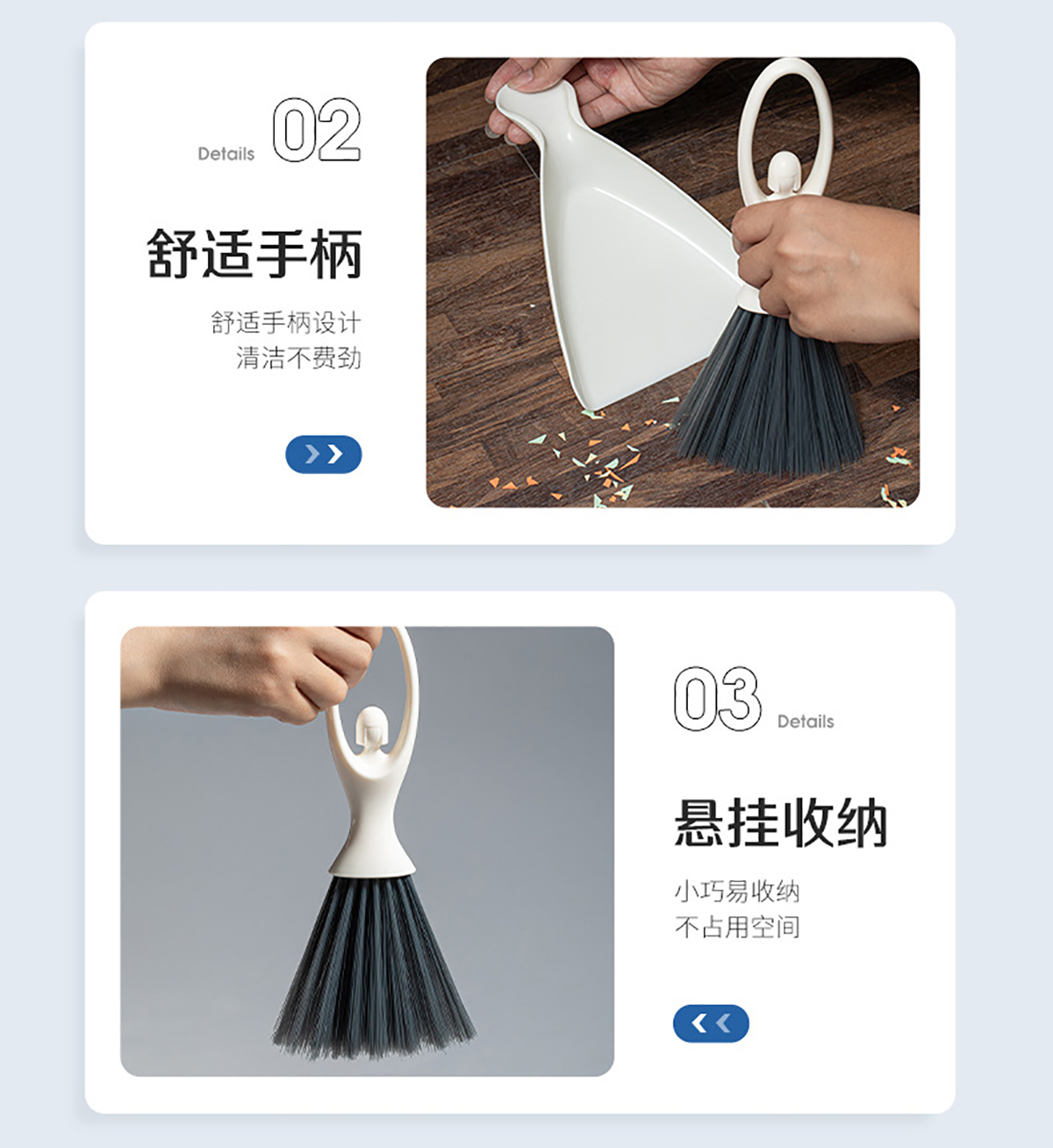 Details 02

舒适手柄

舒适手柄设计
清洁不费劲

03 Details

悬挂收纳

小巧易收纳
不占用空间