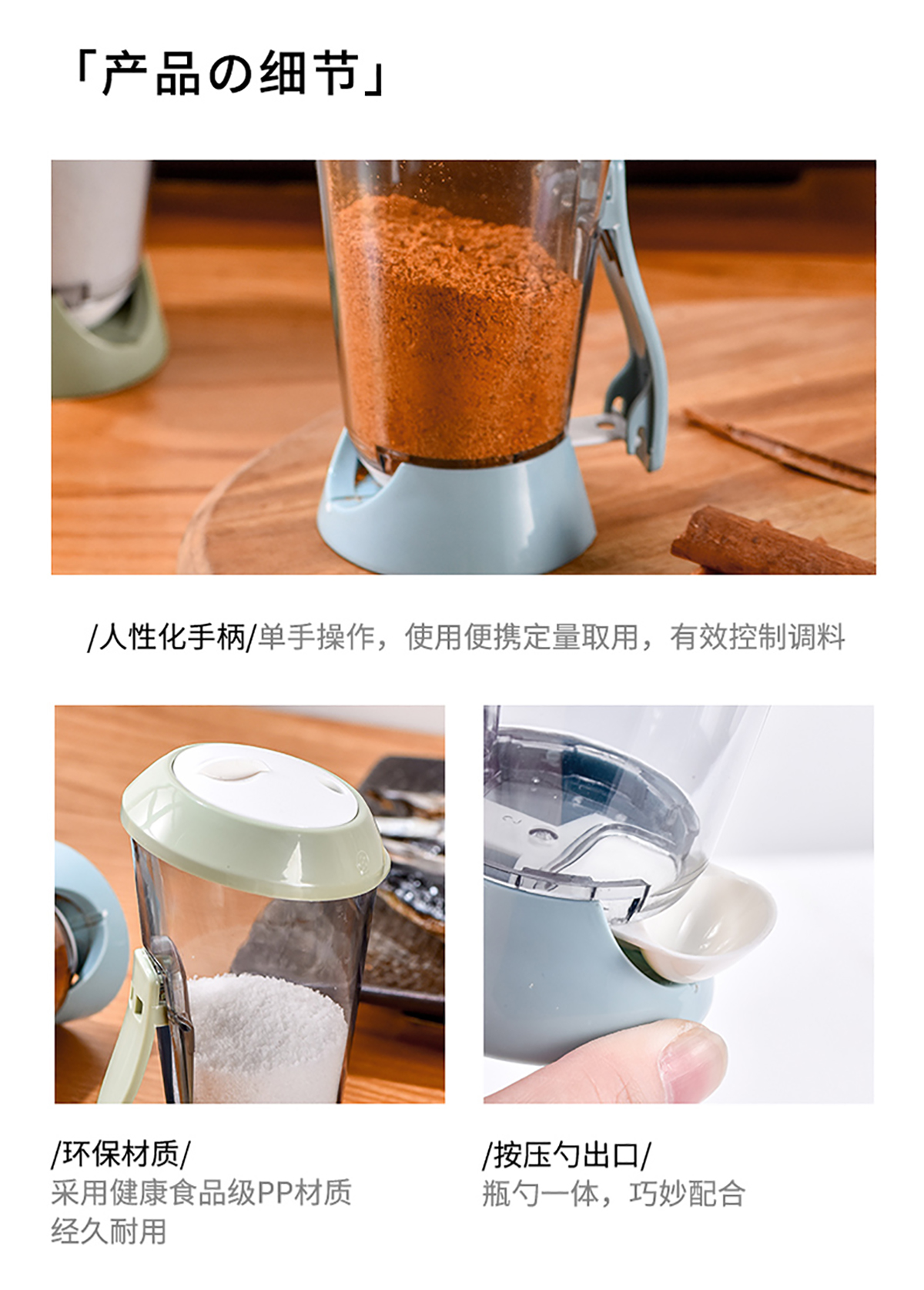 「产品の细节」

/人性化手柄/单手操作，使用便携定量取用，有效控制调料

/环保材质/
采用健康食品级PP材质
经久耐用

/按压勺出口/
瓶勺一体，巧妙配合